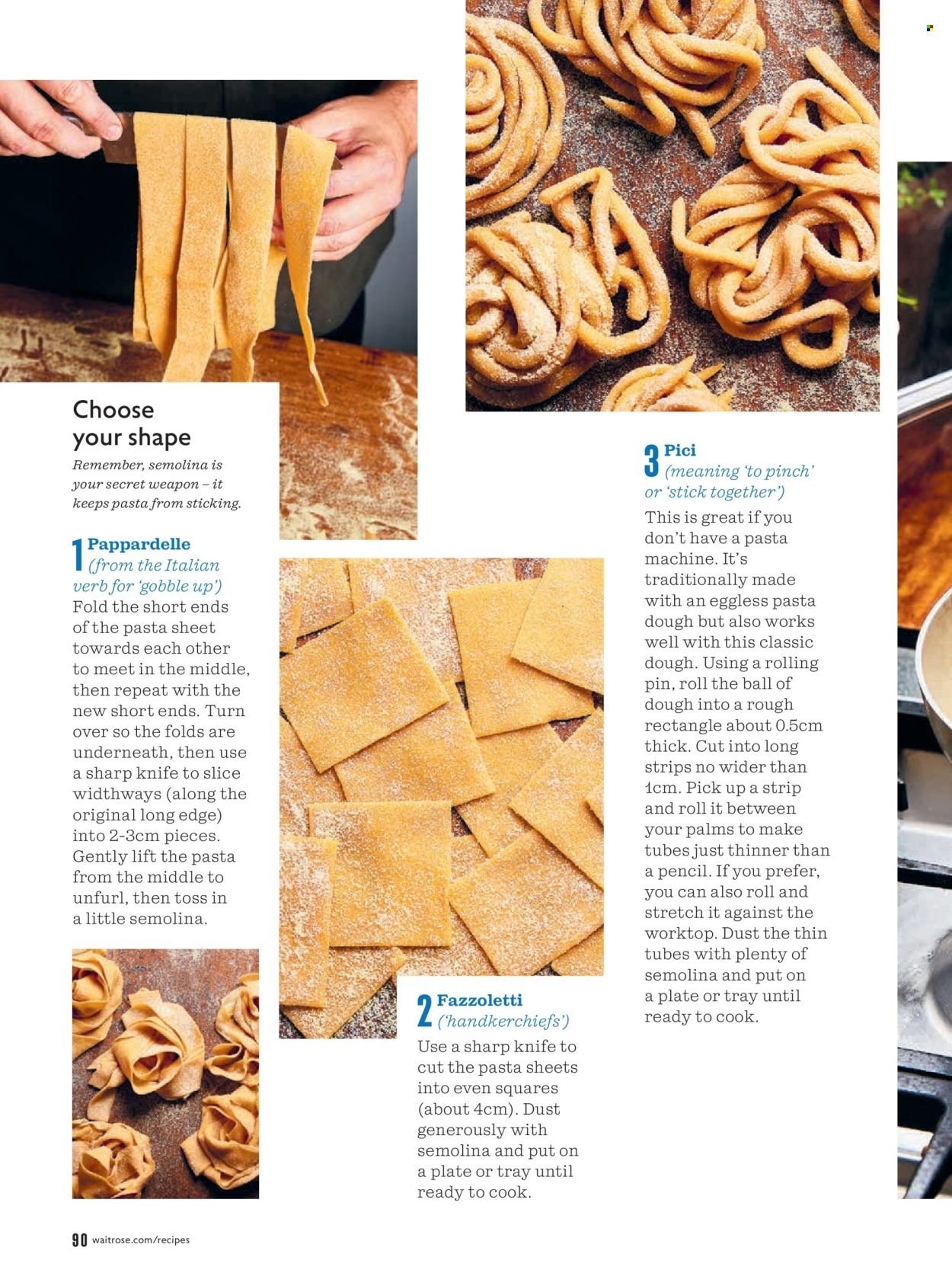 Choose your shape

Remember, semolina is your secret weapon – it keeps pasta from sticking.

1 Pappardelle (from the Italian verb for 'gobble up')

Fold the short ends of the pasta sheet towards each other to meet in the middle, then repeat with the new short ends. Turn over so the folds are underneath, then use a sharp knife to slice widthways (along the original long edge) into 2-3cm pieces. Gently lift the pasta from the middle to unfurl, then toss in a little semolina.

2 Fazzoletti ('handkerchiefs')

Use a sharp knife to cut the pasta sheets into even squares (about 4cm). Dust generously with semolina and put on a plate or tray until ready to cook.

3 Pici (meaning 'to pinch' or 'stick together')

This is great if you don't have a pasta machine. It's traditionally made with an eggless pasta dough but also works well with this classic dough. Using a rolling pin, roll the ball of dough into a rough rectangle about 0.5cm thick. Cut into long strips no wider than 1cm. Pick up a strip and roll it between your palms to make tubes just thinner than a pencil. If you prefer, you can also roll and stretch it against the worktop. Dust the thin tubes with plenty of semolina and put on a plate or tray until ready to cook.

90 waitrose.com/recipes