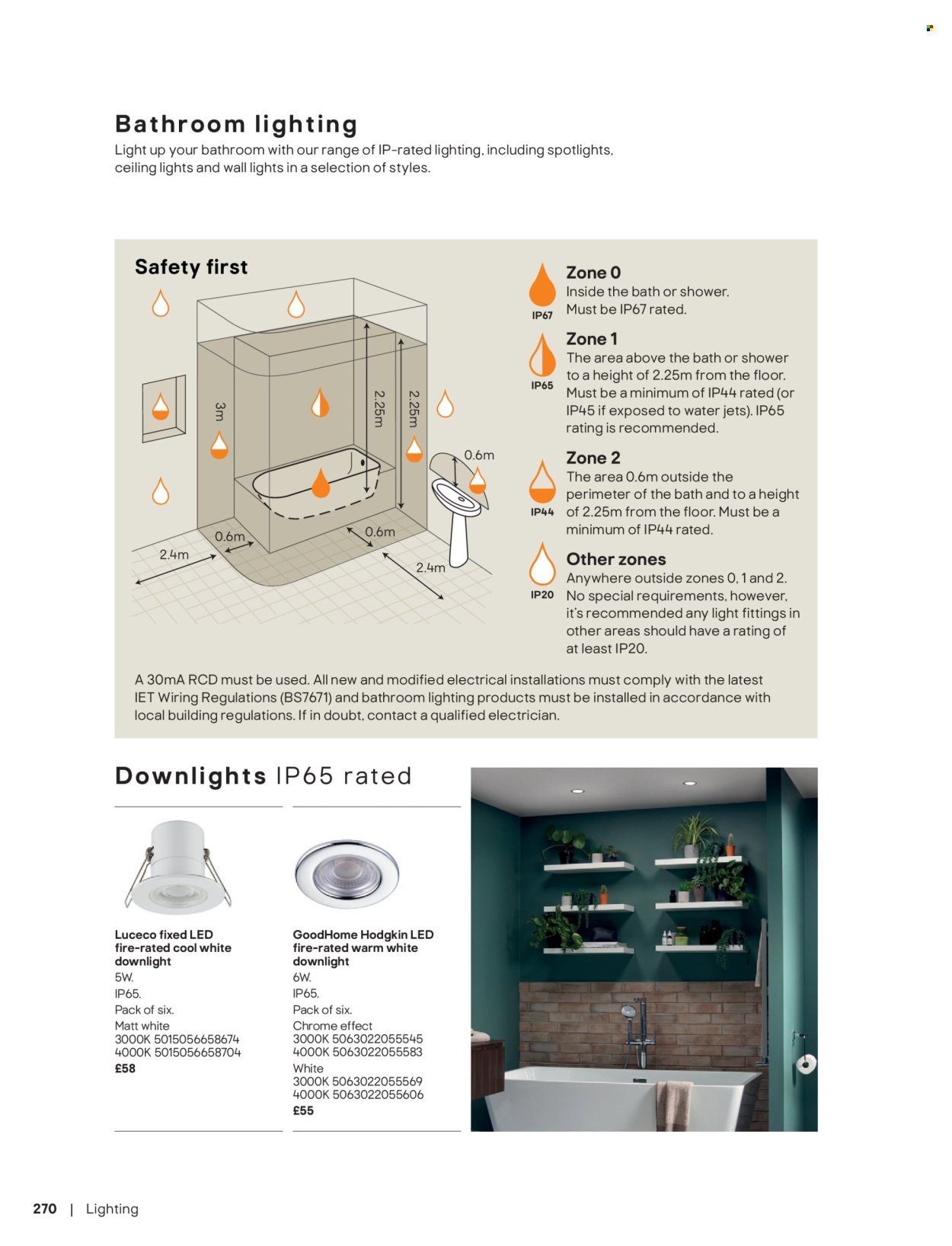 Bathroom lighting
Light up your bathroom with our range of IP-rated lighting, including spotlights, ceiling lights and wall lights in a selection of styles.

Safety first

3m
2.25m
2.25m
0.6m
0.6m
0.6m
2.4m
2.4m

IP67
Zone 0
Inside the bath or shower. Must be IP67 rated.

IP65
Zone 1
The area above the bath or shower to a height of 2.25m from the floor. Must be a minimum of IP44 rated (or IP45 if exposed to water jets). IP65 rating is recommended.

IP44
Zone 2
The area 0.6m outside the perimeter of the bath and to a height of 2.25m from the floor. Must be a minimum of IP44 rated.

IP20
Other zones
Anywhere outside zones 0, 1 and 2. No special requirements, however, it's recommended any light fittings in other areas should have a rating of at least IP20.

A 30mA RCD must be used. All new and modified electrical installations must comply with the latest IET Wiring Regulations (BS7671) and bathroom lighting products must be installed in accordance with local building regulations. If in doubt, contact a qualified electrician.

Downlights IP65 rated

Luceco fixed LED fire-rated cool white downlight
5W.
IP65.
Pack of six.
Matt white
3000K 5015056658674
4000K 5015056658704
£58

GoodHome Hodgkin LED fire-rated warm white downlight
6W.
IP65.
Pack of six.
Chrome effect
3000K 5063022055545
4000K 5063022055583
White
3000K 5063022055569
4000K 5063022055606
£55

270 | Lighting