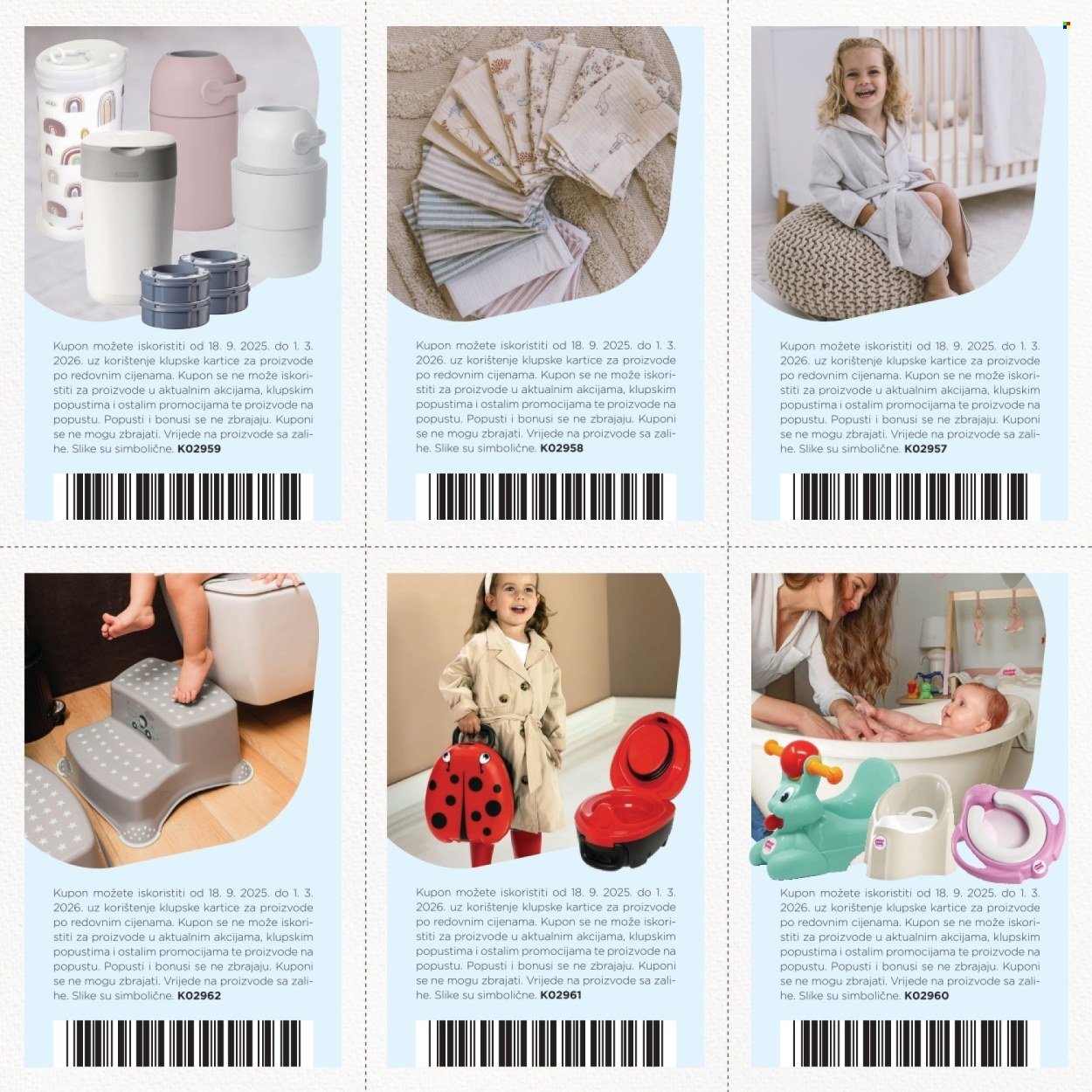 Kupon možete iskoristiti od 18. 9. 2025. do 1. 3. 2026. uz korištenje klupske kartice za proizvode po redovnim cijenama. Kupon se ne može iskoristiti za proizvode u aktualnim akcijama, klupskim popustima i ostalim promocijama te proizvode na popustu. Popusti i bonusi se ne zbrajaju. Kuponi se ne mogu zbrajati. Vrijede na proizvode sa zalihe. Slike su simbolične. K02959

Kupon možete iskoristiti od 18. 9. 2025. do 1. 3. 2026. uz korištenje klupske kartice za proizvode po redovnim cijenama. Kupon se ne može iskoristiti za proizvode u aktualnim akcijama, klupskim popustima i ostalim promocijama te proizvode na popustu. Popusti i bonusi se ne zbrajaju. Kuponi se ne mogu zbrajati. Vrijede na proizvode sa zalihe. Slike su simbolične. K02958

Kupon možete iskoristiti od 18. 9. 2025. do 1. 3. 2026. uz korištenje klupske kartice za proizvode po redovnim cijenama. Kupon se ne može iskoristiti za proizvode u aktualnim akcijama, klupskim popustima i ostalim promocijama te proizvode na popustu. Popusti i bonusi se ne zbrajaju. Kuponi se ne mogu zbrajati. Vrijede na proizvode sa zalihe. Slike su simbolične. K02957

Kupon možete iskoristiti od 18. 9. 2025. do 1. 3. 2026. uz korištenje klupske kartice za proizvode po redovnim cijenama. Kupon se ne može iskoristiti za proizvode u aktualnim akcijama, klupskim popustima i ostalim promocijama te proizvode na popustu. Popusti i bonusi se ne zbrajaju. Kuponi se ne mogu zbrajati. Vrijede na proizvode sa zalihe. Slike su simbolične. K02962

Kupon možete iskoristiti od 18. 9. 2025. do 1. 3. 2026. uz korištenje klupske kartice za proizvode po redovnim cijenama. Kupon se ne može iskoristiti za proizvode u aktualnim akcijama, klupskim popustima i ostalim promocijama te proizvode na popustu. Popusti i bonusi se ne zbrajaju. Kuponi se ne mogu zbrajati. Vrijede na proizvode sa zalihe. Slike su simbolične. K02961

Kupon možete iskoristiti od 18. 9. 2025. do 1. 3. 2026. uz korištenje klupske kartice za proizvode po redovnim cijenama. Kupon se ne može iskoristiti za proizvode u aktualnim akcijama, klupskim popustima i ostalim promocijama te proizvode na popustu. Popusti i bonusi se ne zbrajaju. Kuponi se ne mogu zbrajati. Vrijede na proizvode sa zalihe. Slike su simbolične. K02960