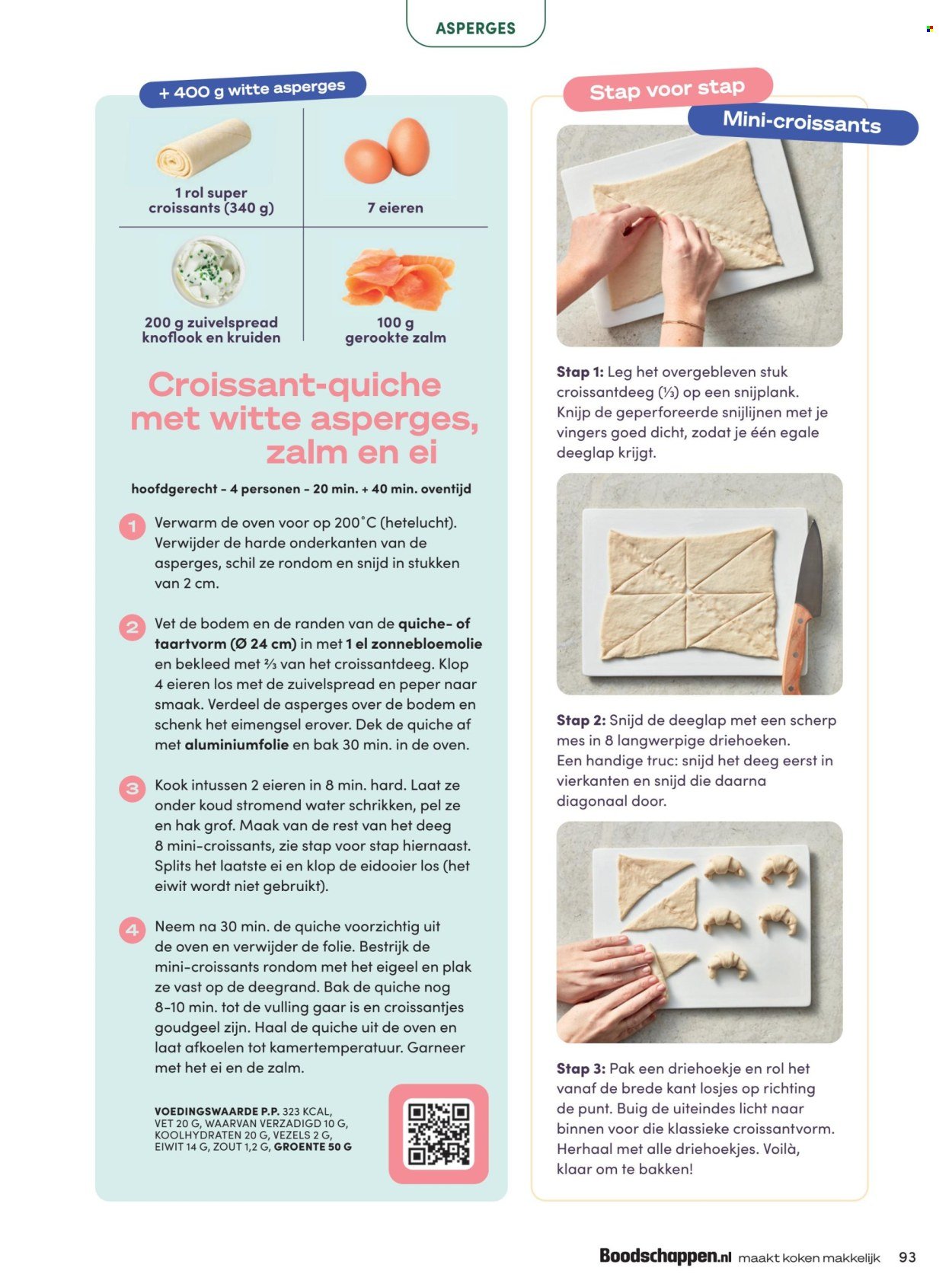 ASPERGES

+ 400 g witte asperges

1 rol super croissants (340 g)

7 eieren

200 g zuivelspread knoflook en kruiden

100 g gerookte zalm

Croissant-quiche met witte asperges, zalm en ei

hoofdgerecht - 4 personen - 20 min. + 40 min. oventijd

1 Verwarm de oven voor op 200°C (hetelucht). Verwijder de harde onderkanten van de asperges, schil ze rondom en snijd in stukken van 2 cm.

2 Vet de bodem en de randen van de quiche- of taartvorm (Ø 24 cm) in met 1 el zonnebloemolie en bekleed met ⅔ van het croissantdeeg. Klop 4 eieren los met de zuivelspread en peper naar smaak. Verdeel de asperges over de bodem en schenk het eimengsel erover. Dek de quiche af met aluminiumfolie en bak 30 min. in de oven.

3 Kook intussen 2 eieren in 8 min. hard. Laat ze onder koud stromend water schrikken, pel ze en hak grof. Maak van de rest van het deeg 8 mini-croissants, zie stap voor stap hiernaast. Splits het laatste ei en klop de eidooier los (het eiwit wordt niet gebruikt).

4 Neem na 30 min. de quiche voorzichtig uit de oven en verwijder de folie. Bestrijk de mini-croissants rondom met het eigeel en plak ze vast op de deegrand. Bak de quiche nog 8-10 min. tot de vulling gaar is en croissantjes goudgeel zijn. Haal de quiche uit de oven en laat afkoelen tot kamertemperatuur. Garneer met het ei en de zalm.

VOEDINGSWAARDE P.P. 323 KCAL, VET 20 G, WAARVAN VERZADIGD 10 G, KOOLHYDRATEN 20 G, VEZELS 2 G, EIWIT 14 G, ZOUT 1,2 G, GROENTE 50 G

Stap voor stap
Mini-croissants

Stap 1: Leg het overgebleven stuk croissantdeeg (⅓) op een snijplank. Knijp de geperforeerde snijlijnen met je vingers goed dicht, zodat je één egale deeglap krijgt.

Stap 2: Snijd de deeglap met een scherp mes in 8 langwerpige driehoeken. Een handige truc: snijd het deeg eerst in vierkanten en snijd die daarna diagonaal door.

Stap 3: Pak een driehoekje en rol het vanaf de brede kant losjes op richting de punt. Buig de uiteindes licht naar binnen voor die klassieke croissantvorm. Herhaal met alle driehoekjes. Voilà, klaar om te bakken!

Boodschappen.nl maakt koken makkelijk 93