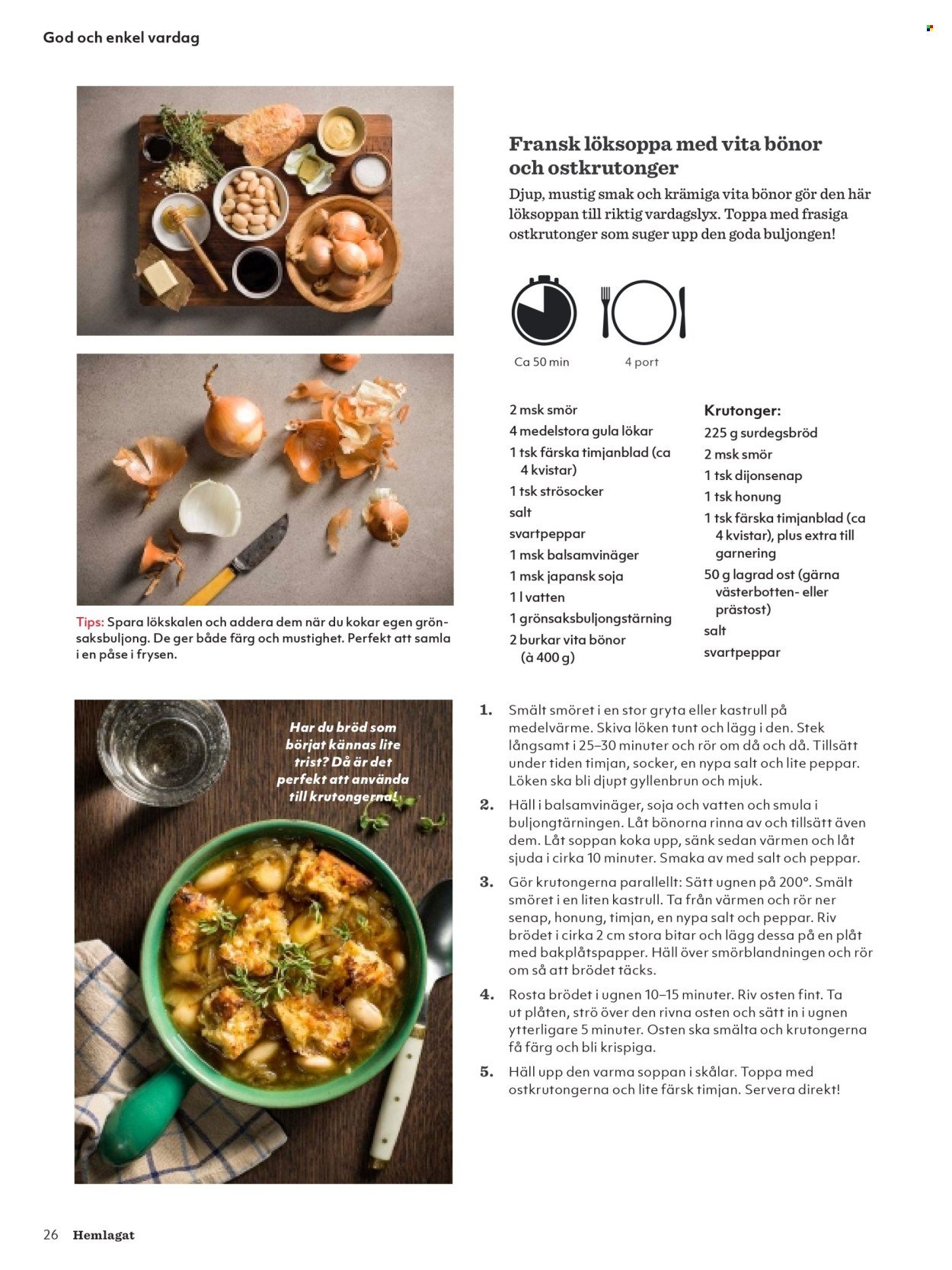 God och enkel vardag

Fransk löksoppa med vita bönor och ostkrutonger

Djup, mustig smak och krämiga vita bönor gör den här löksoppan till riktig vardagslyx. Toppa med frasiga ostkrutonger som suger upp den goda buljongen!

Ca 50 min

4 port

2 msk smör
4 medelstora gula lökar
1 tsk färska timjanblad (ca 4 kvistar)
1 tsk strösocker
salt
svartpeppar
1 msk balsamvinäger
1 msk japansk soja
1 l vatten
1 grönsaksbuljongstärning
2 burkar vita bönor (à 400 g)

Krutonger:
225 g surdegsbröd
2 msk smör
1 tsk dijonsenap
1 tsk honung
1 tsk färska timjanblad (ca 4 kvistar), plus extra till garnering
50 g lagrad ost (gärna västerbotten- eller prästost)
salt
svartpeppar

Tips: Spara lökskalen och addera dem när du kokar egen grönsaksbuljong. De ger både färg och mustighet. Perfekt att samla i en påse i frysen.

Har du bröd som börjat kännas lite trist? Då är det perfekt att använda till krutongerna!

1. Smält smöret i en stor gryta eller kastrull på medelvärme. Skiva löken tunt och lägg i den. Stek långsamt i 25–30 minuter och rör om då och då. Tillsätt under tiden timjan, socker, en nypa salt och lite peppar. Löken ska bli djupt gyllenbrun och mjuk.

2. Häll i balsamvinäger, soja och vatten och smula i buljongtärningen. Låt bönorna rinna av och tillsätt även dem. Låt soppan koka upp, sänk sedan värmen och låt sjuda i cirka 10 minuter. Smaka av med salt och peppar.

3. Gör krutongerna parallellt: Sätt ugnen på 200°. Smält smöret i en liten kastrull. Ta från värmen och rör ner senap, honung, timjan, en nypa salt och peppar. Riv brödet i cirka 2 cm stora bitar och lägg dessa på en plåt med bakplåtspapper. Häll över smörblandningen och rör om så att brödet täcks.

4. Rosta brödet i ugnen 10–15 minuter. Riv osten fint. Ta ut plåten, strö över den rivna osten och sätt in i ugnen ytterligare 5 minuter. Osten ska smälta och krutongerna få färg och bli krispiga.

5. Häll upp den varma soppan i skålar. Toppa med ostkrutongerna och lite färsk timjan. Servera direkt!

26 Hemlagat