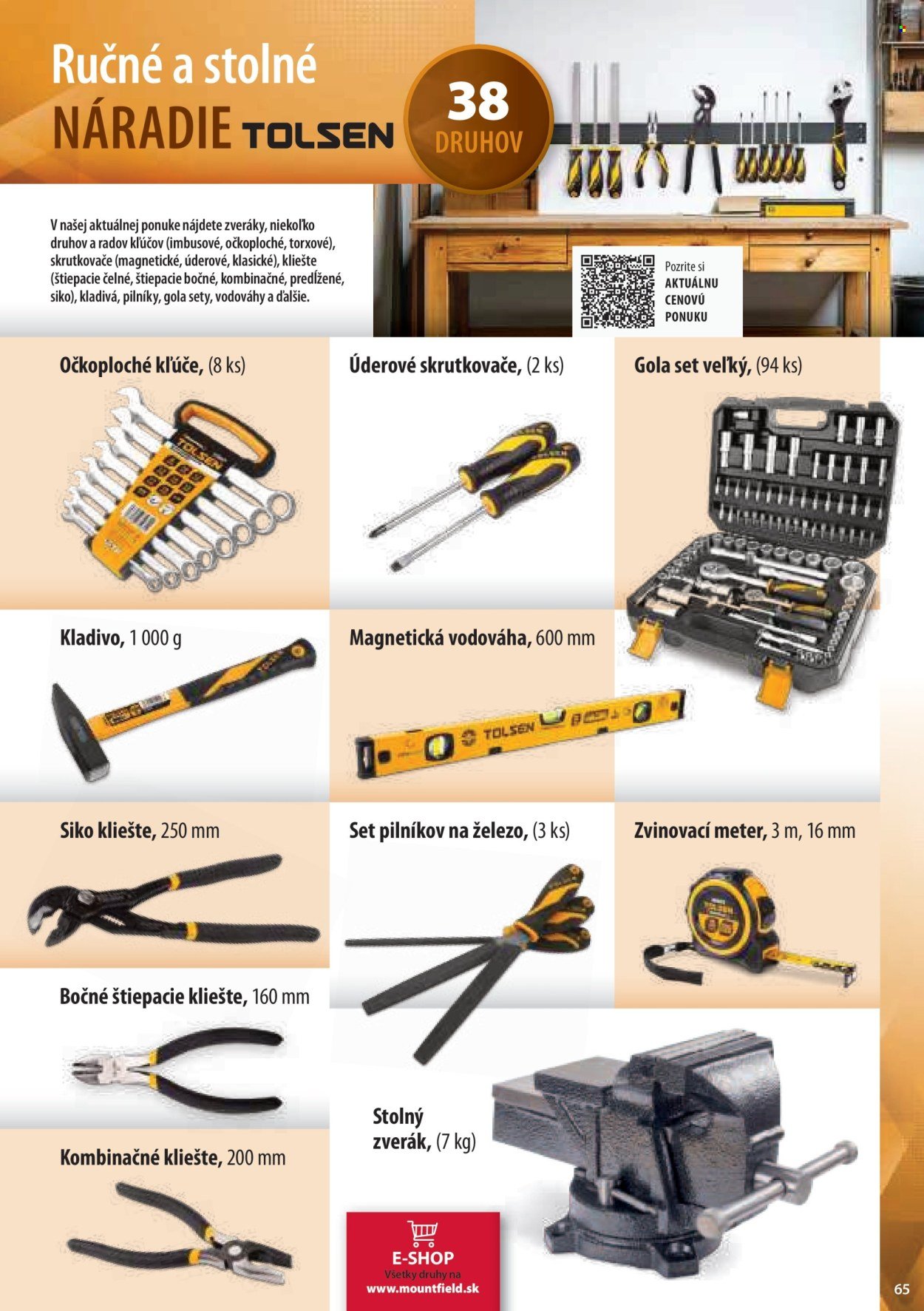 Ručné a stolné
NÁRADIE TOLSEN

38
DRUHOV

V našej aktuálnej ponuke nájdete zveráky, niekoľko druhov a radov kľúčov (imbusové, očkoploché, torxové), skrutkovače (magnetické, úderové, klasické), kliešte (štiepacie čelné, štiepacie bočné, kombinačné, predĺžené, siko), kladivá, pilníky, gola sety, vodováhy a ďalšie.

Pozrite si
AKTUÁLNU
CENOVÚ
PONUKU

Očkoploché kľúče, (8 ks)

TOLSEN

Úderové skrutkovače, (2 ks)

Gola set veľký, (94 ks)

Kladivo, 1 000 g

Magnetická vodováha, 600 mm

TOLSEN

Siko kliešte, 250 mm

Set pilníkov na železo, (3 ks)

Zvinovací meter, 3 m, 16 mm

TOLSEN

Bočné štiepacie kliešte, 160 mm

Stolný zverák, (7 kg)

Kombinačné kliešte, 200 mm

E-SHOP
Všetky druhy na
www.mountfield.sk

65