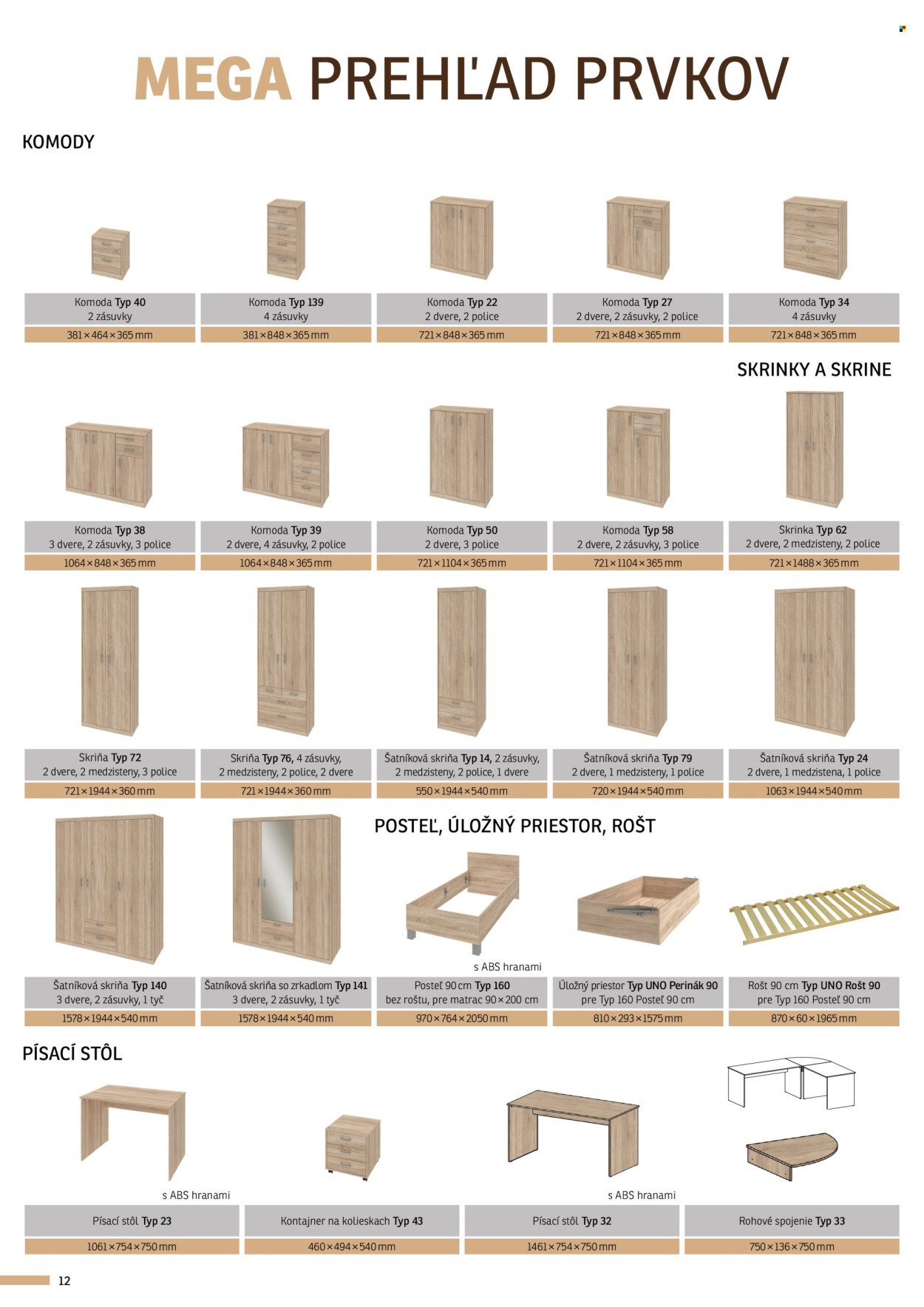 MEGA PREHĽAD PRVKOV

KOMODY

Komoda Typ 40
2 zásuvky
381×464×365 mm

Komoda Typ 139
4 zásuvky
381×848×365 mm

Komoda Typ 22
2 dvere, 2 police
721×848×365 mm

Komoda Typ 27
2 dvere, 2 zásuvky, 2 police
721×848×365 mm

Komoda Typ 34
4 zásuvky
721×848×365 mm

SKRINKY A SKRINE

Komoda Typ 38
3 dvere, 2 zásuvky, 3 police
1064×848×365 mm

Komoda Typ 39
2 dvere, 4 zásuvky, 2 police
1064×848×365 mm

Komoda Typ 50
2 dvere, 3 police
721×1104×365 mm

Komoda Typ 58
2 dvere, 2 zásuvky, 3 police
721×1104×365 mm

Skrinka Typ 62
2 dvere, 2 medzisteny, 2 police
721×1488×365 mm

Skriňa Typ 72
2 dvere, 2 medzisteny, 3 police
721×1944×360 mm

Skriňa Typ 76, 4 zásuvky,
2 medzisteny, 2 police, 2 dvere
721×1944×360 mm

Šatníková skriňa Typ 14, 2 zásuvky,
2 medzisteny, 2 police, 1 dvere
550×1944×540 mm

Šatníková skriňa Typ 79
2 dvere, 1 medzisteny, 1 police
720×1944×540 mm

Šatníková skriňa Typ 24
2 dvere, 1 medzistena, 1 police
1063×1944×540 mm

POSTEĽ, ÚLOŽNÝ PRIESTOR, ROŠT

s ABS hranami

Šatníková skriňa Typ 140
3 dvere, 2 zásuvky, 1 tyč
1578×1944×540 mm

Šatníková skriňa so zrkadlom Typ 141
3 dvere, 2 zásuvky, 1 tyč
1578×1944×540 mm

Posteľ 90 cm Typ 160
bez roštu, pre matrac 90×200 cm
970×764×2050 mm

Úložný priestor Typ UNO Perinák 90
pre Typ 160 Posteľ 90 cm
810×293×1575 mm

Rošt 90 cm Typ UNO Rošt 90
pre Typ 160 Posteľ 90 cm
870×60×1965 mm

PÍSACÍ STÔL

s ABS hranami

s ABS hranami

Písací stôl Typ 23
1061×754×750 mm

Kontajner na kolieskach Typ 43
460×494×540 mm

Písací stôl Typ 32
1461×754×750 mm

Rohové spojenie Typ 33
750×136×750 mm

12