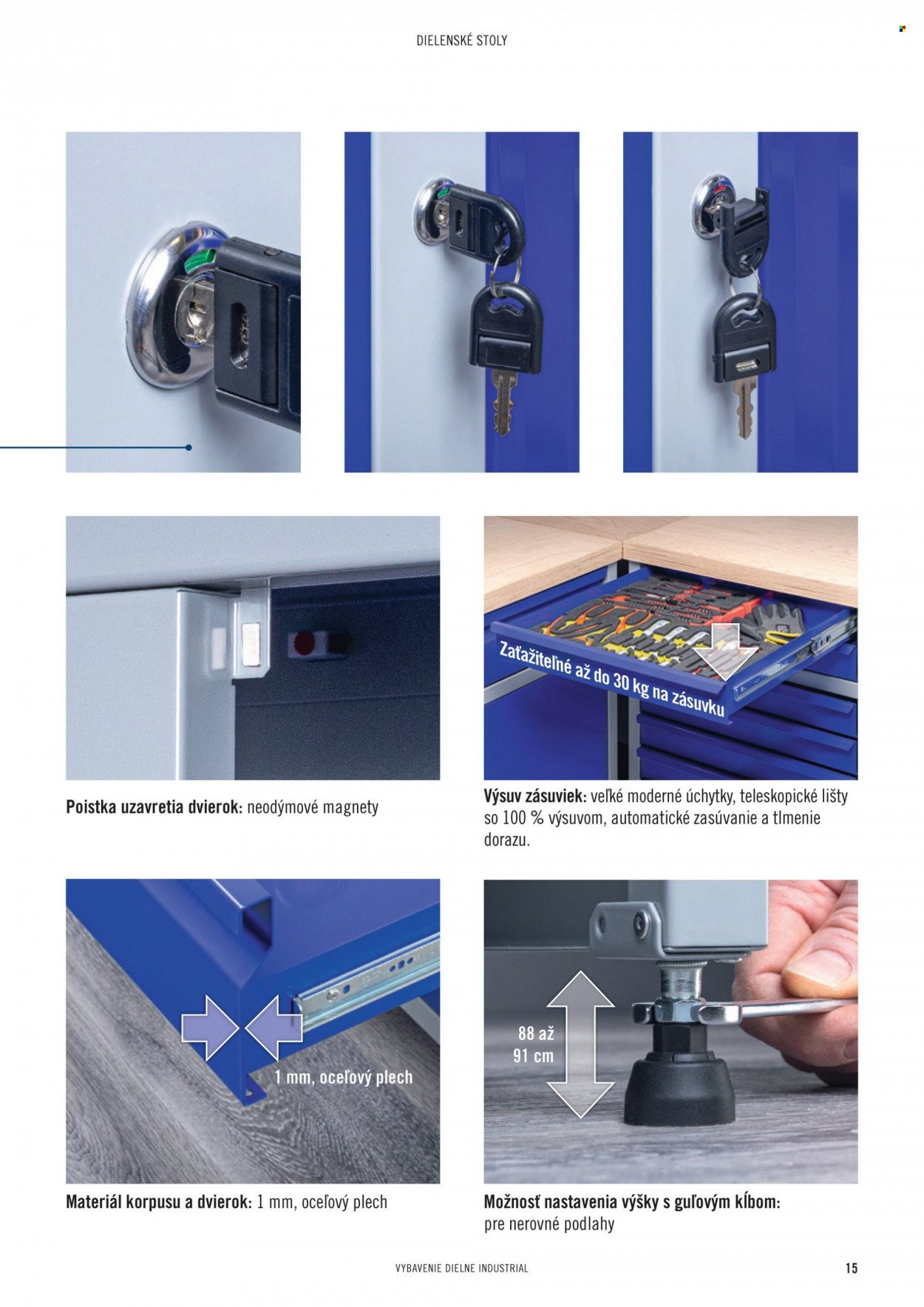 DIELENSKÉ STOLY

Zaťažiteľné až do 30 kg na zásuvku

Poistka uzavretia dvierok: neodýmové magnety

Výsuv zásuviek: veľké moderné úchytky, teleskopické lišty so 100 % výsuvom, automatické zasúvanie a tlmenie dorazu.

1 mm, oceľový plech

88 až 91 cm

Materiál korpusu a dvierok: 1 mm, oceľový plech

Možnosť nastavenia výšky s guľovým kĺbom: pre nerovné podlahy

VYBAVENIE DIELNE INDUSTRIAL

15