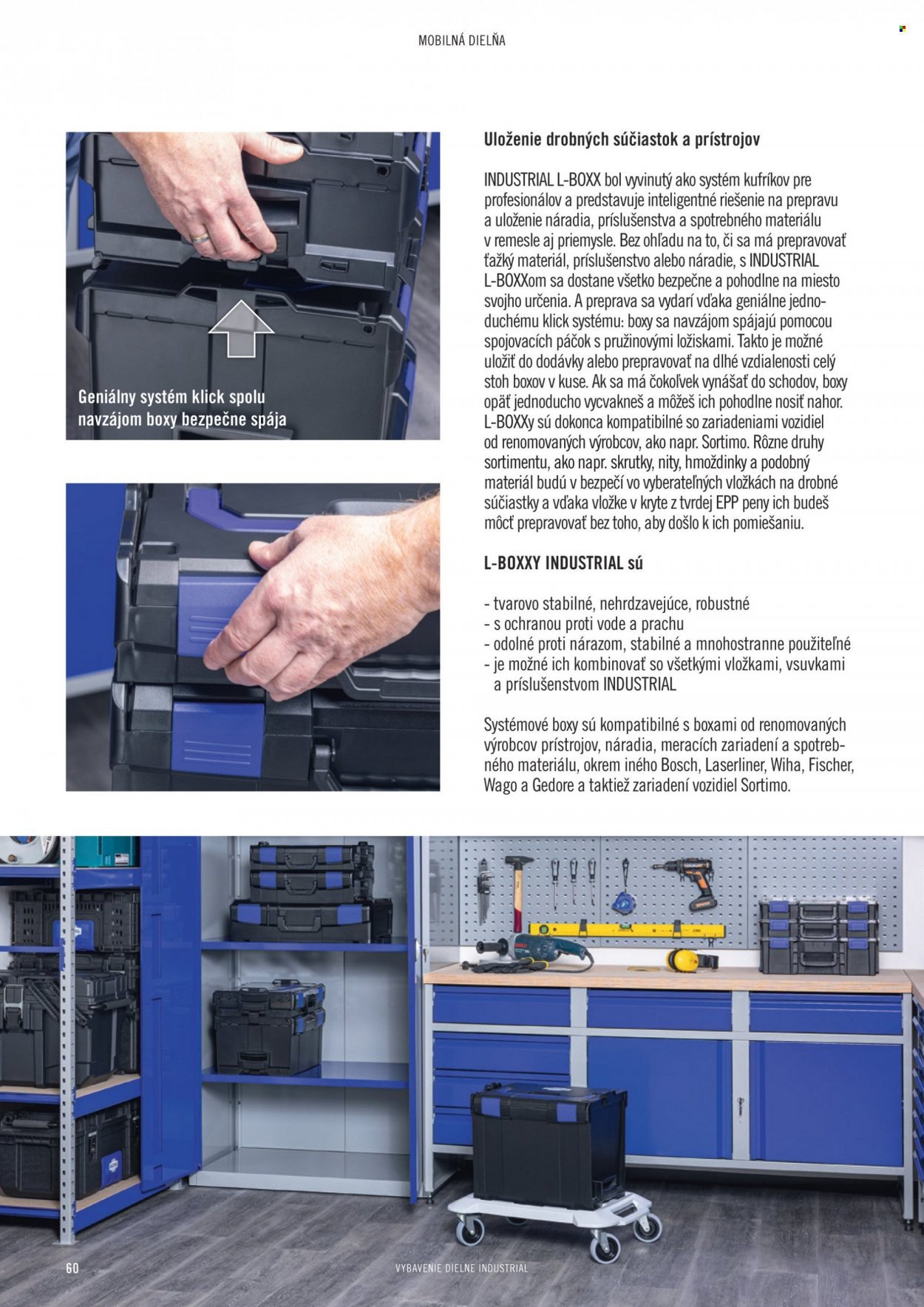 MOBILNÁ DIELŇA

Geniálny systém klick spolu navzájom boxy bezpečne spája

Uloženie drobných súčiastok a prístrojov

INDUSTRIAL L-BOXX bol vyvinutý ako systém kufríkov pre profesionálov a predstavuje inteligentné riešenie na prepravu a uloženie náradia, príslušenstva a spotrebného materiálu v remesle aj priemysle. Bez ohľadu na to, či sa má prepravovať ťažký materiál, príslušenstvo alebo náradie, s INDUSTRIAL L-BOXXom sa dostane všetko bezpečne a pohodlne na miesto svojho určenia. A preprava sa vydarí vďaka geniálne jednoduchému klick systému: boxy sa navzájom spájajú pomocou spojovacích páčok s pružinovými ložiskami. Takto je možné uložiť do dodávky alebo prepravovať na dlhé vzdialenosti celý stoh boxov v kuse. Ak sa má čokoľvek vynášať do schodov, boxy opäť jednoducho vycvakneš a môžeš ich pohodlne nosiť nahor. L-BOXXy sú dokonca kompatibilné so zariadeniami vozidiel od renomovaných výrobcov, ako napr. Sortimo. Rôzne druhy sortimentu, ako napr. skrutky, nity, hmoždinky a podobný materiál budú v bezpečí vo vyberateľných vložkách na drobné súčiastky a vďaka vložke v kryte z tvrdej EPP peny ich budeš môcť prepravovať bez toho, aby došlo k ich pomiešaniu.

L-BOXXY INDUSTRIAL sú

- tvarovo stabilné, nehrdzavejúce, robustné
- s ochranou proti vode a prachu
- odolné proti nárazom, stabilné a mnohostranne použiteľné
- je možné ich kombinovať so všetkými vložkami, vsuvkami a príslušenstvom INDUSTRIAL

Systémové boxy sú kompatibilné s boxami od renomovaných výrobcov prístrojov, náradia, meracích zariadení a spotrebného materiálu, okrem iného Bosch, Laserliner, Wiha, Fischer, Wago a Gedore a taktiež zariadení vozidiel Sortimo.

60 VYBAVENIE DIELNE INDUSTRIAL