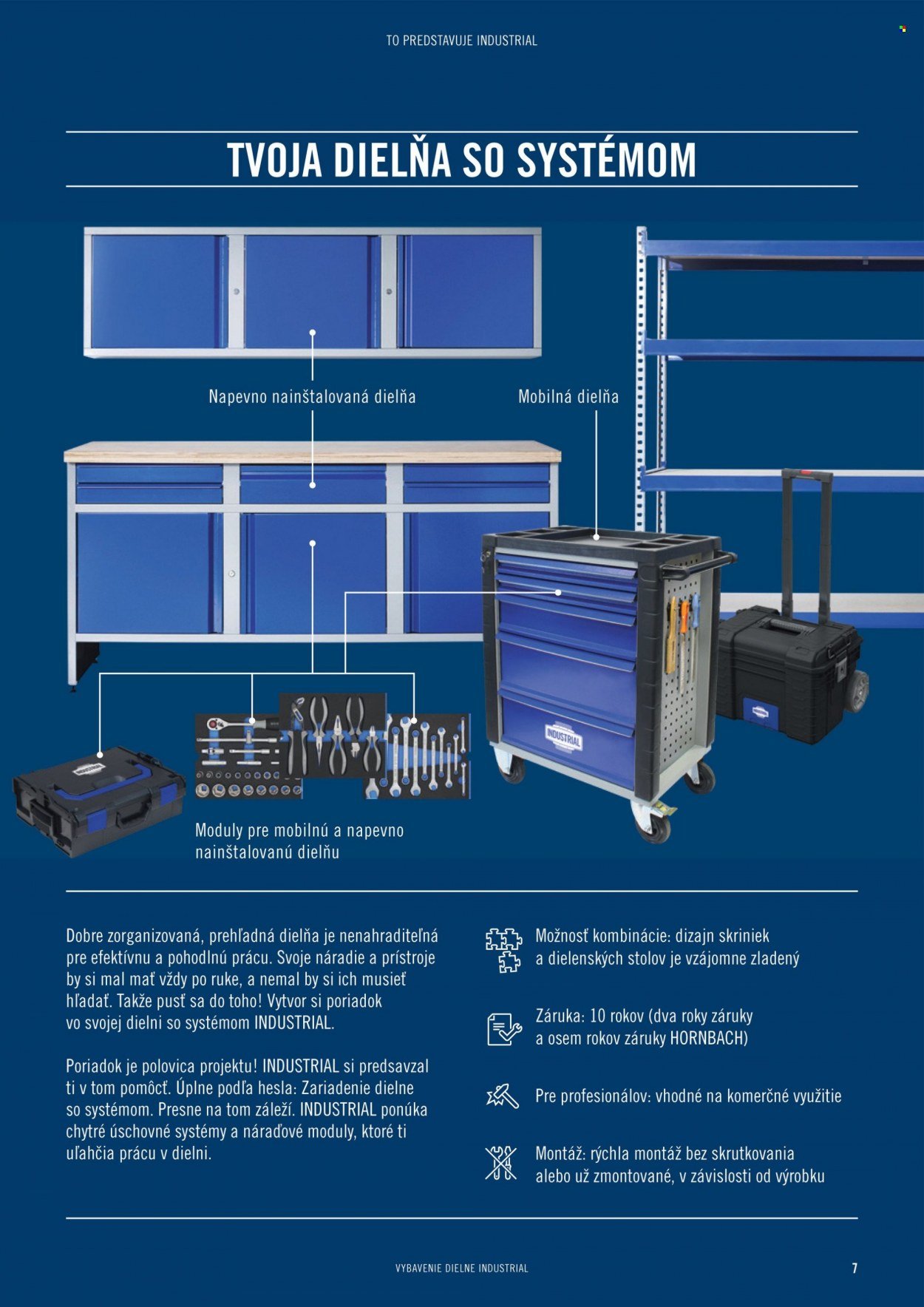 TO PREDSTAVUJE INDUSTRIAL

TVOJA DIELŇA SO SYSTÉMOM

Napevno nainštalovaná dielňa

Mobilná dielňa

INDUSTRIAL

Moduly pre mobilnú a napevno nainštalovanú dielňu

Dobre zorganizovaná, prehľadná dielňa je nenahraditeľná pre efektívnu a pohodlnú prácu. Svoje náradie a prístroje by si mal mať vždy po ruke, a nemal by si ich musieť hľadať. Takže pusť sa do toho! Vytvor si poriadok vo svojej dielni so systémom INDUSTRIAL.

Poriadok je polovica projektu! INDUSTRIAL si predsavzal ti v tom pomôcť. Úplne podľa hesla: Zariadenie dielne so systémom. Presne na tom záleží. INDUSTRIAL ponúka chytré úschovné systémy a náraďové moduly, ktoré ti uľahčia prácu v dielni.

Možnosť kombinácie: dizajn skriniek a dielenských stolov je vzájomne zladený

Záruka: 10 rokov (dva roky záruky a osem rokov záruky HORNBACH)

Pre profesionálov: vhodné na komerčné využitie

Montáž: rýchla montáž bez skrutkovania alebo už zmontované, v závislosti od výrobku

VYBAVENIE DIELNE INDUSTRIAL

7