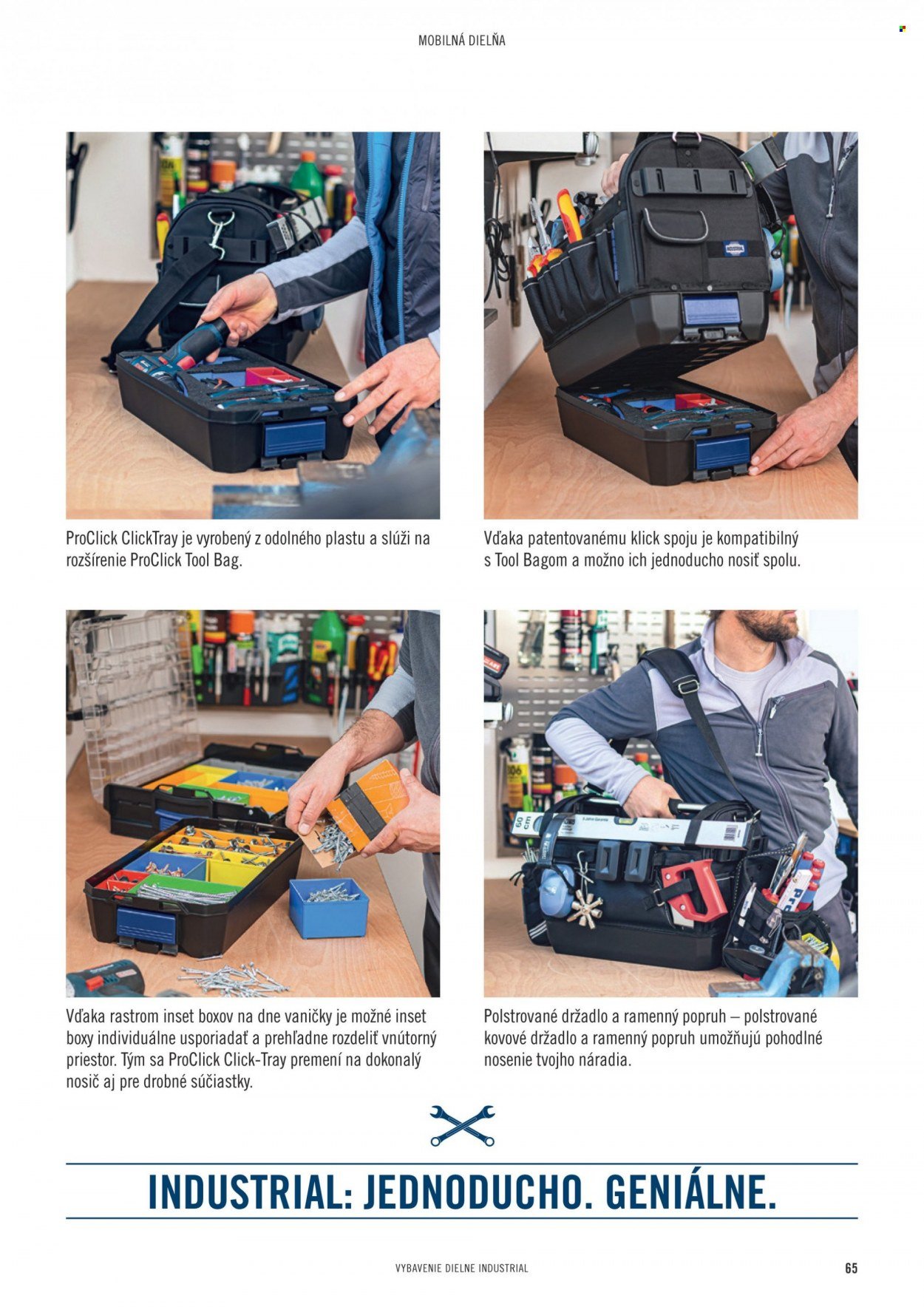 MOBILNÁ DIELŇA

ProClick ClickTray je vyrobený z odolného plastu a slúži na rozšírenie ProClick Tool Bag.

Vďaka patentovanému klick spoju je kompatibilný s Tool Bagom a možno ich jednoducho nosiť spolu.

Vďaka rastrom inset boxov na dne vaničky je možné inset boxy individuálne usporiadať a prehľadne rozdeliť vnútorný priestor. Tým sa ProClick Click-Tray premení na dokonalý nosič aj pre drobné súčiastky.

Polstrované držadlo a ramenný popruh – polstrované kovové držadlo a ramenný popruh umožňujú pohodlné nosenie tvojho náradia.

INDUSTRIAL: JEDNODUCHO. GENIÁLNE.

VYBAVENIE DIELNE INDUSTRIAL

65