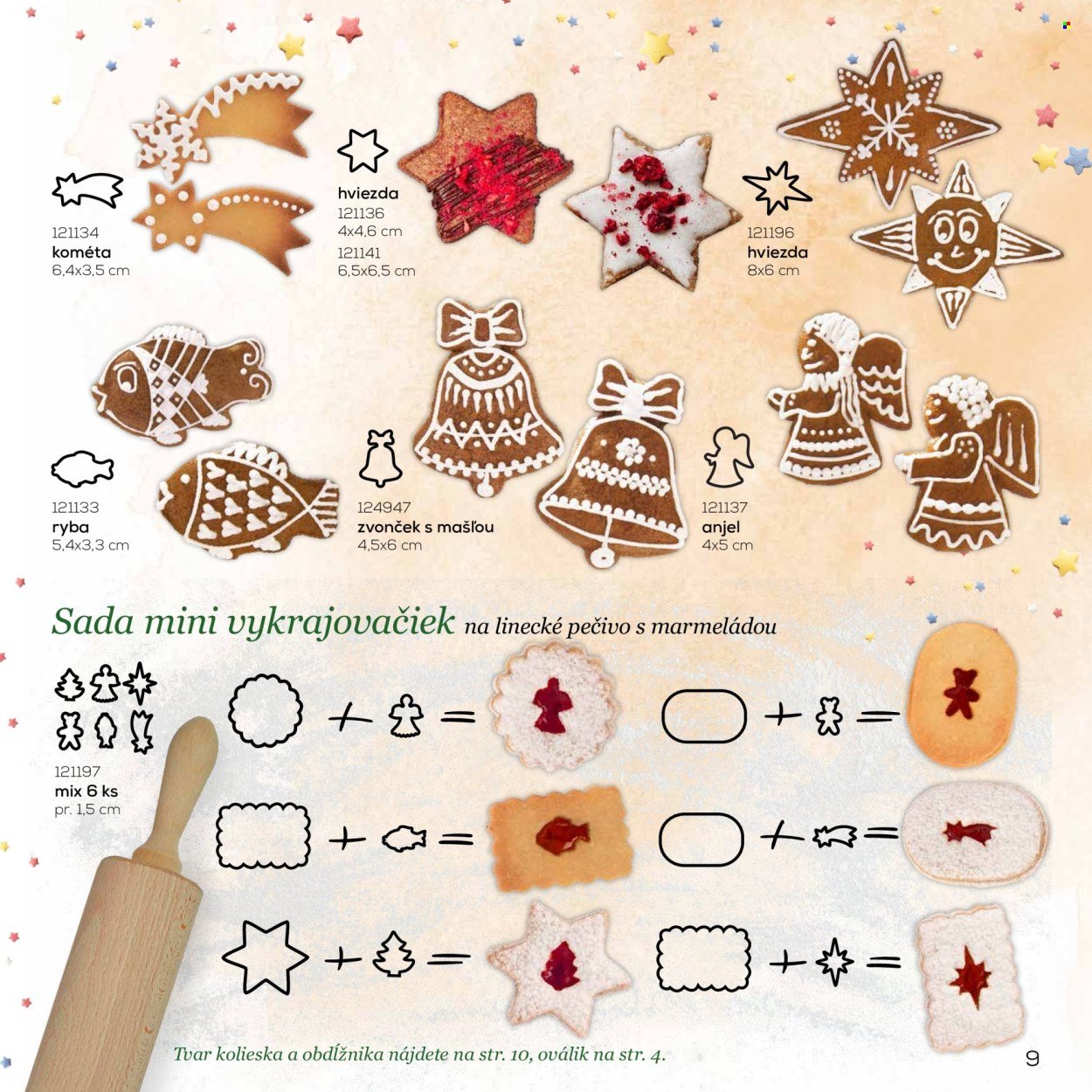 121134
kométa
6,4x3,5 cm

hviezda
121136
4x4,6 cm
121141
6,5x6,5 cm

121196
hviezda
8x6 cm

121133
ryba
5,4x3,3 cm

124947
zvonček s mašľou
4,5x6 cm

121137
anjel
4x5 cm

Sada mini vykrajovačiek na linecké pečivo s marmeládou

121197
mix 6 ks
pr. 1,5 cm

+ =
+ =
+ =
+ =
+ =
+ =

Tvar kolieska a obdĺžnika nájdete na str. 10, oválik na str. 4.

9