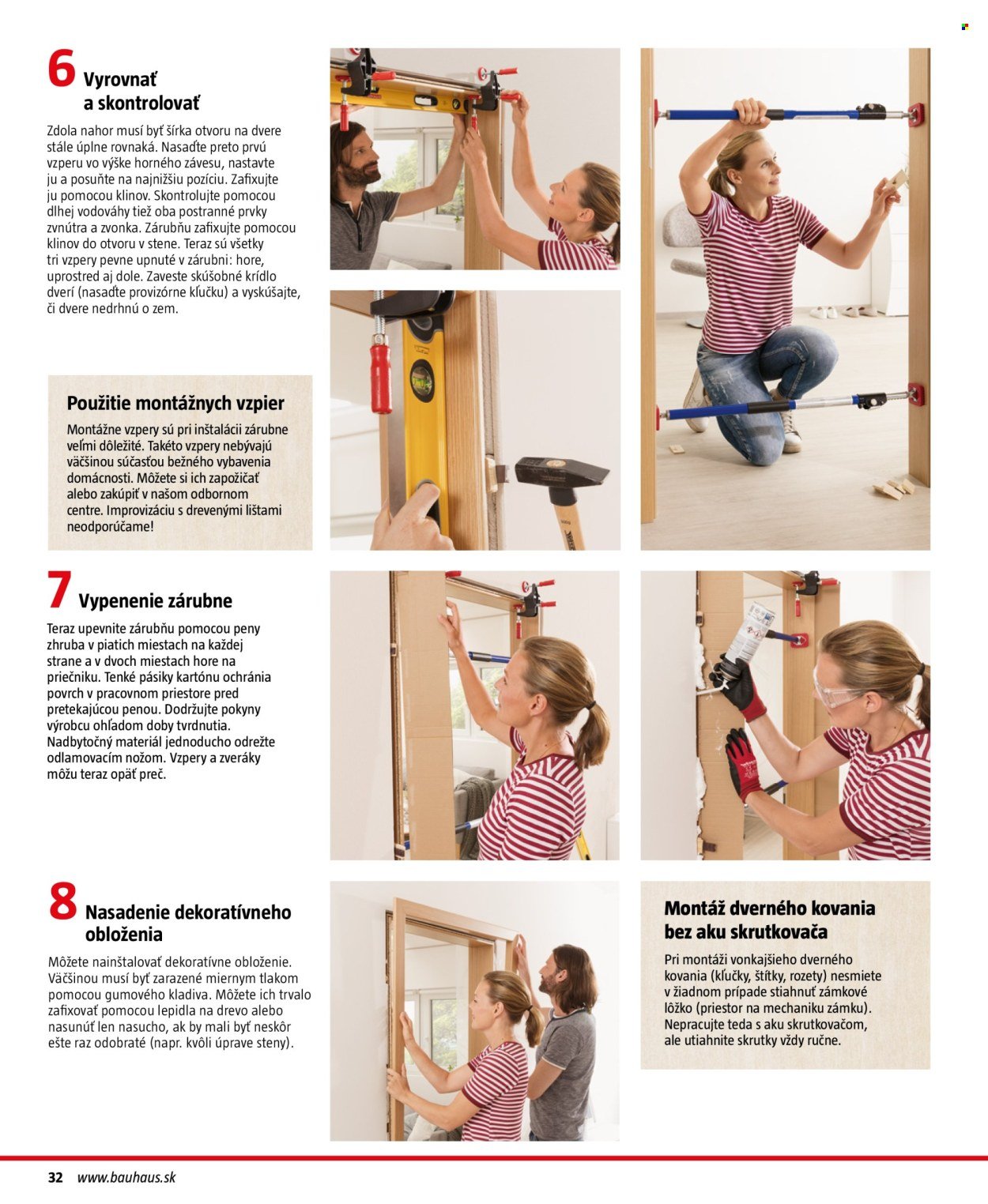 6 Vyrovnať a skontrolovať

Zdola nahor musí byť šírka otvoru na dvere stále úplne rovnaká. Nasaďte preto prvú vzperu vo výške horného závesu, nastavte ju a posuňte na najnižšiu pozíciu. Zafixujte ju pomocou klinov. Skontrolujte pomocou dlhej vodováhy tiež oba postranné prvky zvnútra a zvonka. Zárubňu zafixujte pomocou klinov do otvoru v stene. Teraz sú všetky tri vzpery pevne upnuté v zárubni: hore, uprostred aj dole. Zaveste skúšobné krídlo dverí (nasaďte provizórne kľučku) a vyskúšajte, či dvere nedrhnú o zem.

Použitie montážnych vzpier

Montážne vzpery sú pri inštalácii zárubne veľmi dôležité. Takéto vzpery nebývajú väčšinou súčasťou bežného vybavenia domácnosti. Môžete si ich zapožičať alebo zakúpiť v našom odbornom centre. Improvizáciu s drevenými lištami neodporúčame!

7 Vypenenie zárubne

Teraz upevnite zárubňu pomocou peny zhruba v piatich miestach na každej strane a v dvoch miestach hore na priečniku. Tenké pásiky kartónu ochránia povrch v pracovnom priestore pred pretekajúcou penou. Dodržujte pokyny výrobcu ohľadom doby tvrdnutia. Nadbytočný materiál jednoducho odrežte odlamovacím nožom. Vzpery a zveráky môžu teraz opäť preč.

8 Nasadenie dekoratívneho obloženia

Môžete nainštalovať dekoratívne obloženie. Väčšinou musí byť zarazené miernym tlakom pomocou gumového kladiva. Môžete ich trvalo zafixovať pomocou lepidla na drevo alebo nasunúť len nasucho, ak by mali byť neskôr ešte raz odobraté (napr. kvôli úprave steny).

Montáž dverného kovania bez aku skrutkovača

Pri montáži vonkajšieho dverného kovania (kľučky, štítky, rozety) nesmiete v žiadnom prípade stiahnuť zámkové lôžko (priestor na mechaniku zámku). Nepracujte teda s aku skrutkovačom, ale utiahnite skrutky vždy ručne.

32 www.bauhaus.sk