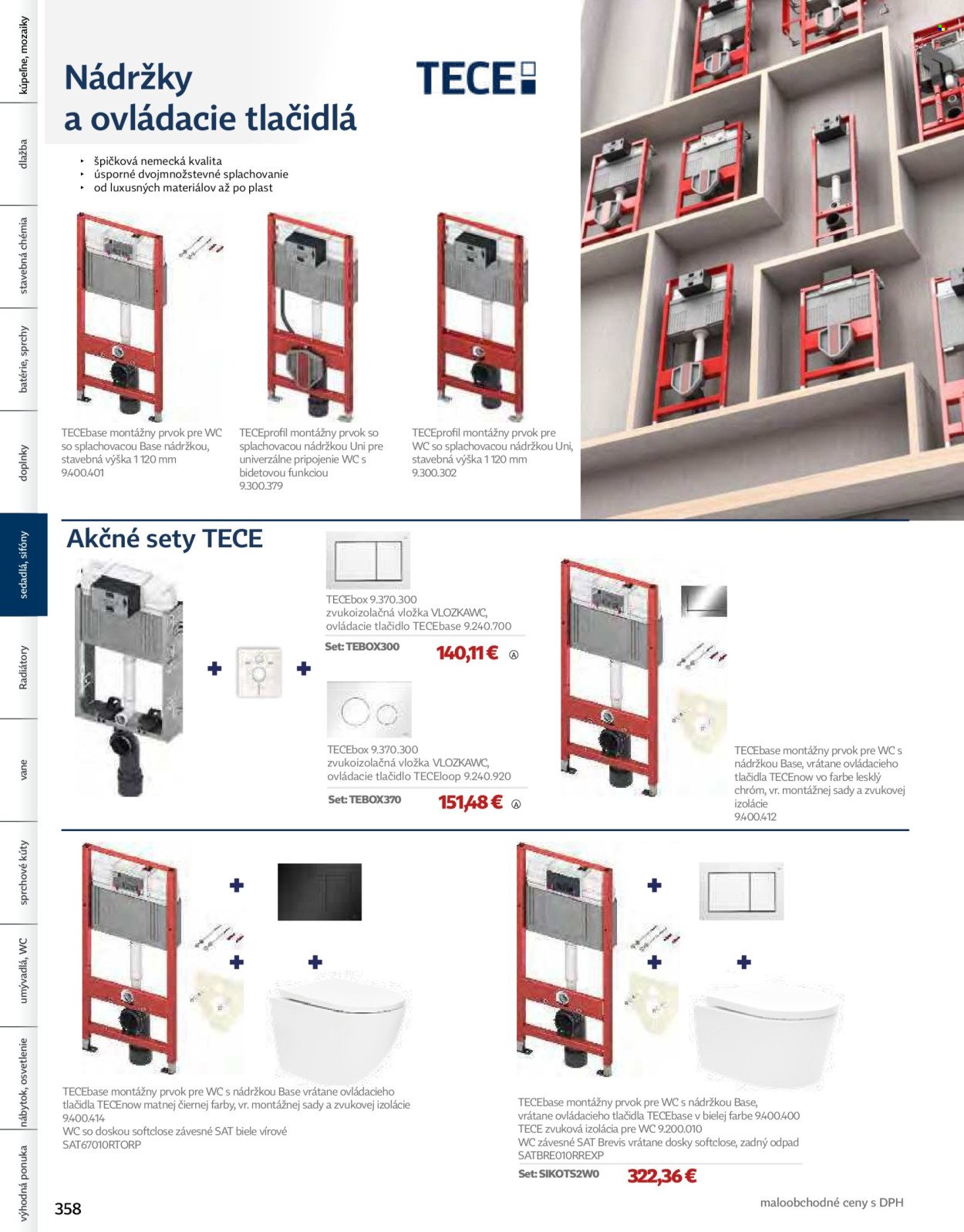 kúpeľne, mozaiky
dlažba
stavebná chémia
batérie, sprchy
doplnky
sedadlá, sifóny
Radiátory
vane
sprchové kúty
umývadlá, WC
nábytok, osvetlenie
výhodná ponuka

Nádržky a ovládacie tlačidlá

TECE

• špičková nemecká kvalita
• úsporné dvojmnožstevné splachovanie
• od luxusných materiálov až po plast

TECEbase montážny prvok pre WC so splachovacou Base nádržkou, stavebná výška 1 120 mm 9.400.401

TECEprofil montážny prvok so splachovacou nádržkou Uni pre univerzálne pripojenie WC s bidetovou funkciou 9.300.379

TECEprofil montážny prvok pre WC so splachovacou nádržkou Uni, stavebná výška 1 120 mm 9.300.302

Akčné sety TECE

TECEbox 9.370.300 zvukoizolačná vložka VLOZKAWC, ovládacie tlačidlo TECEbase 9.240.700
Set: TEBOX300 140,11 € A

TECEbox 9.370.300 zvukoizolačná vložka VLOZKAWC, ovládacie tlačidlo TECEloop 9.240.920
Set: TEBOX370 151,48 € A

TECEbase montážny prvok pre WC s nádržkou Base, vrátane ovládacieho tlačidla TECEnow vo farbe lesklý chróm, vr. montážnej sady a zvukovej izolácie 9.400.412

TECEbase montážny prvok pre WC s nádržkou Base vrátane ovládacieho tlačidla TECEnow matnej čiernej farby, vr. montážnej sady a zvukovej izolácie 9.400.414
WC so doskou softclose závesné SAT biele vírové SAT67010RTORP

TECEbase montážny prvok pre WC s nádržkou Base, vrátane ovládacieho tlačidla TECEbase v bielej farbe 9.400.400
TECE zvuková izolácia pre WC 9.200.010
WC závesné SAT Brevis vrátane dosky softclose, zadný odpad SATBRE010RREXP
Set: SIKOTS2W0 322,36 €

358
maloobchodné ceny s DPH