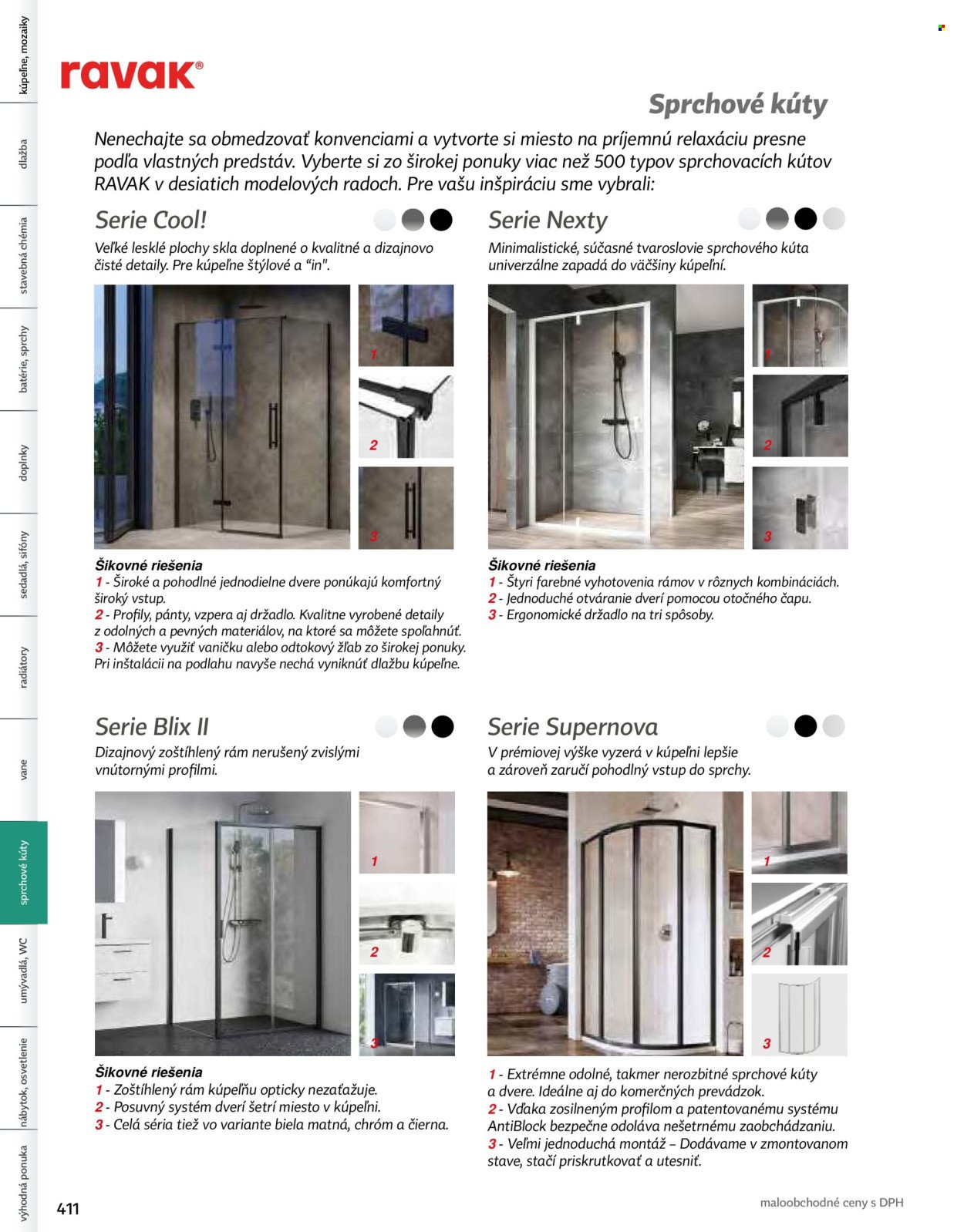 kúpeľne, mozaiky
dlažba
stavebná chémia
batérie, sprchy
doplnky
sedadlá, sifóny
radiátory
vane
sprchové kúty
umývadlá, WC
nábytok, osvetlenie
výhodná ponuka

ravak®

Sprchové kúty

Nenechajte sa obmedzovať konvenciami a vytvorte si miesto na príjemnú relaxáciu presne podľa vlastných predstáv. Vyberte si zo širokej ponuky viac než 500 typov sprchovacích kútov RAVAK v desiatich modelových radoch. Pre vašu inšpiráciu sme vybrali:

Serie Cool!
Veľké lesklé plochy skla doplnené o kvalitné a dizajnovo čisté detaily. Pre kúpeľne štýlové a "in".

1
2
3

Šikovné riešenia
1 - Široké a pohodlné jednodielne dvere ponúkajú komfortný široký vstup.
2 - Profily, pánty, vzpera aj držadlo. Kvalitne vyrobené detaily z odolných a pevných materiálov, na ktoré sa môžete spoľahnúť.
3 - Môžete využiť vaničku alebo odtokový žľab zo širokej ponuky. Pri inštalácii na podlahu navyše nechá vyniknúť dlažbu kúpeľne.

Serie Nexty
Minimalistické, súčasné tvaroslovie sprchového kúta univerzálne zapadá do väčšiny kúpeľní.

1
2
3

Šikovné riešenia
1 - Štyri farebné vyhotovenia rámov v rôznych kombináciách.
2 - Jednoduché otváranie dverí pomocou otočného čapu.
3 - Ergonomické držadlo na tri spôsoby.

Serie Blix II
Dizajnový zoštíhlený rám nerušený zvislými vnútornými profilmi.

1
2
3

Šikovné riešenia
1 - Zoštíhlený rám kúpeľňu opticky nezaťažuje.
2 - Posuvný systém dverí šetrí miesto v kúpeľni.
3 - Celá séria tiež vo variante biela matná, chróm a čierna.

Serie Supernova
V prémiovej výške vyzerá v kúpeľni lepšie a zároveň zaručí pohodlný vstup do sprchy.

1
2
3

1 - Extrémne odolné, takmer nerozbitné sprchové kúty a dvere. Ideálne aj do komerčných prevádzok.
2 - Vďaka zosilneným profilom a patentovanému systému AntiBlock bezpečne odoláva nešetrnému zaobchádzaniu.
3 - Veľmi jednoduchá montáž – Dodávame v zmontovanom stave, stačí priskrutkovať a utesniť.

411
maloobchodné ceny s DPH