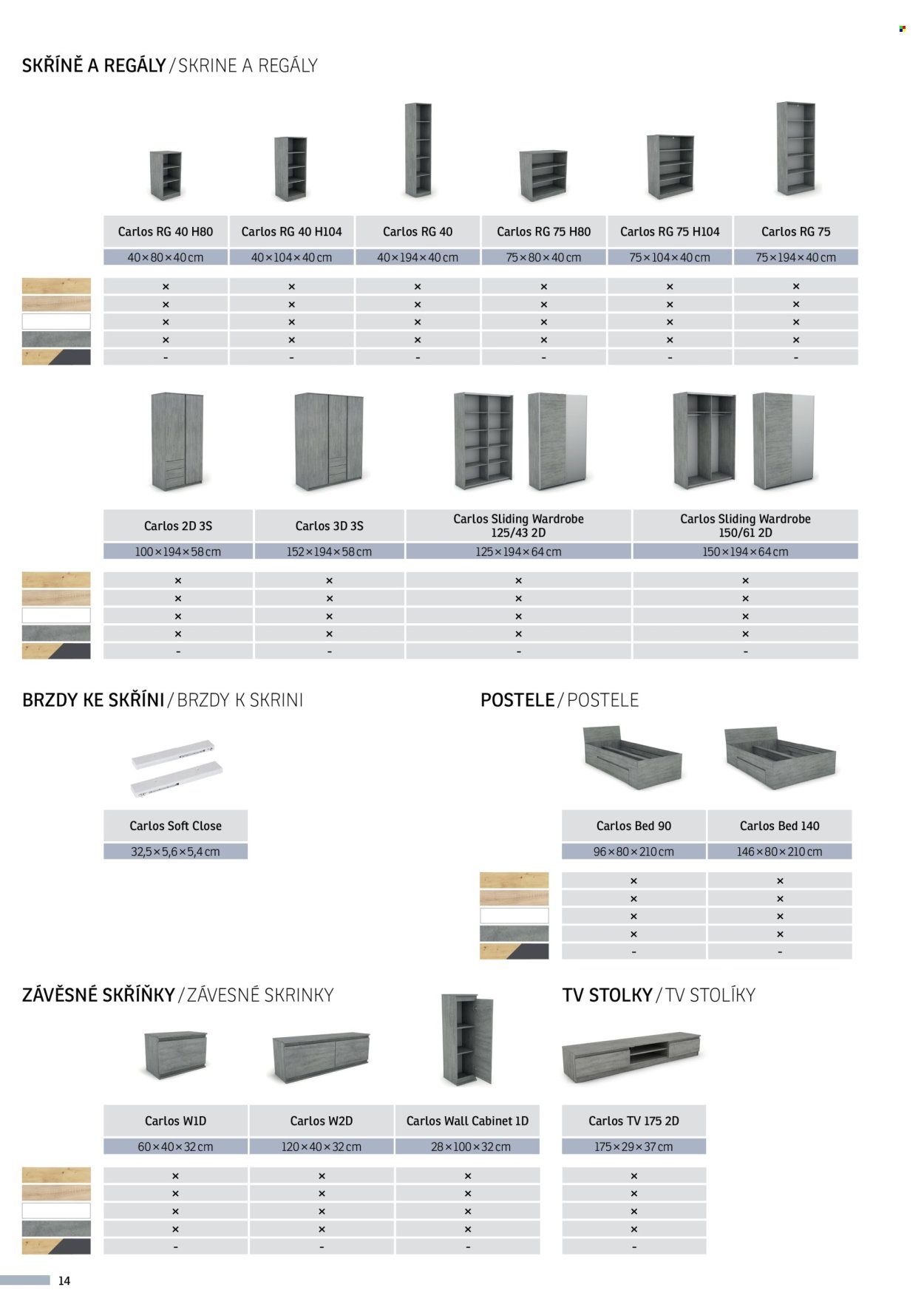 SKŘÍNĚ A REGÁLY / SKRINE A REGÁLY

| Carlos RG 40 H80 | Carlos RG 40 H104 | Carlos RG 40 | Carlos RG 75 H80 | Carlos RG 75 H104 | Carlos RG 75 |
|---|---|---|---|---|---|
| 40×80×40 cm | 40×104×40 cm | 40×194×40 cm | 75×80×40 cm | 75×104×40 cm | 75×194×40 cm |
| × | × | × | × | × | × |
| × | × | × | × | × | × |
| × | × | × | × | × | × |
| × | × | × | × | × | × |
| - | - | - | - | - | - |

| Carlos 2D 3S | Carlos 3D 3S | Carlos Sliding Wardrobe 125/43 2D | Carlos Sliding Wardrobe 150/61 2D |
|---|---|---|---|
| 100×194×58 cm | 152×194×58 cm | 125×194×64 cm | 150×194×64 cm |
| × | × | × | × |
| × | × | × | × |
| × | × | × | × |
| × | × | × | × |
| - | - | - | - |

BRZDY KE SKŘÍNI / BRZDY K SKRINI

| Carlos Soft Close |
|---|
| 32,5×5,6×5,4 cm |

POSTELE / POSTELE

| Carlos Bed 90 | Carlos Bed 140 |
|---|---|
| 96×80×210 cm | 146×80×210 cm |
| × | × |
| × | × |
| × | × |
| × | × |
| - | - |

ZÁVĚSNÉ SKŘÍŇKY / ZÁVESNÉ SKRINKY

| Carlos W1D | Carlos W2D | Carlos Wall Cabinet 1D |
|---|---|---|
| 60×40×32 cm | 120×40×32 cm | 28×100×32 cm |
| × | × | × |
| × | × | × |
| × | × | × |
| × | × | × |
| - | - | - |

TV STOLKY / TV STOLÍKY

| Carlos TV 175 2D |
|---|
| 175×29×37 cm |
| × |
| × |
| × |
| × |
| - |

14