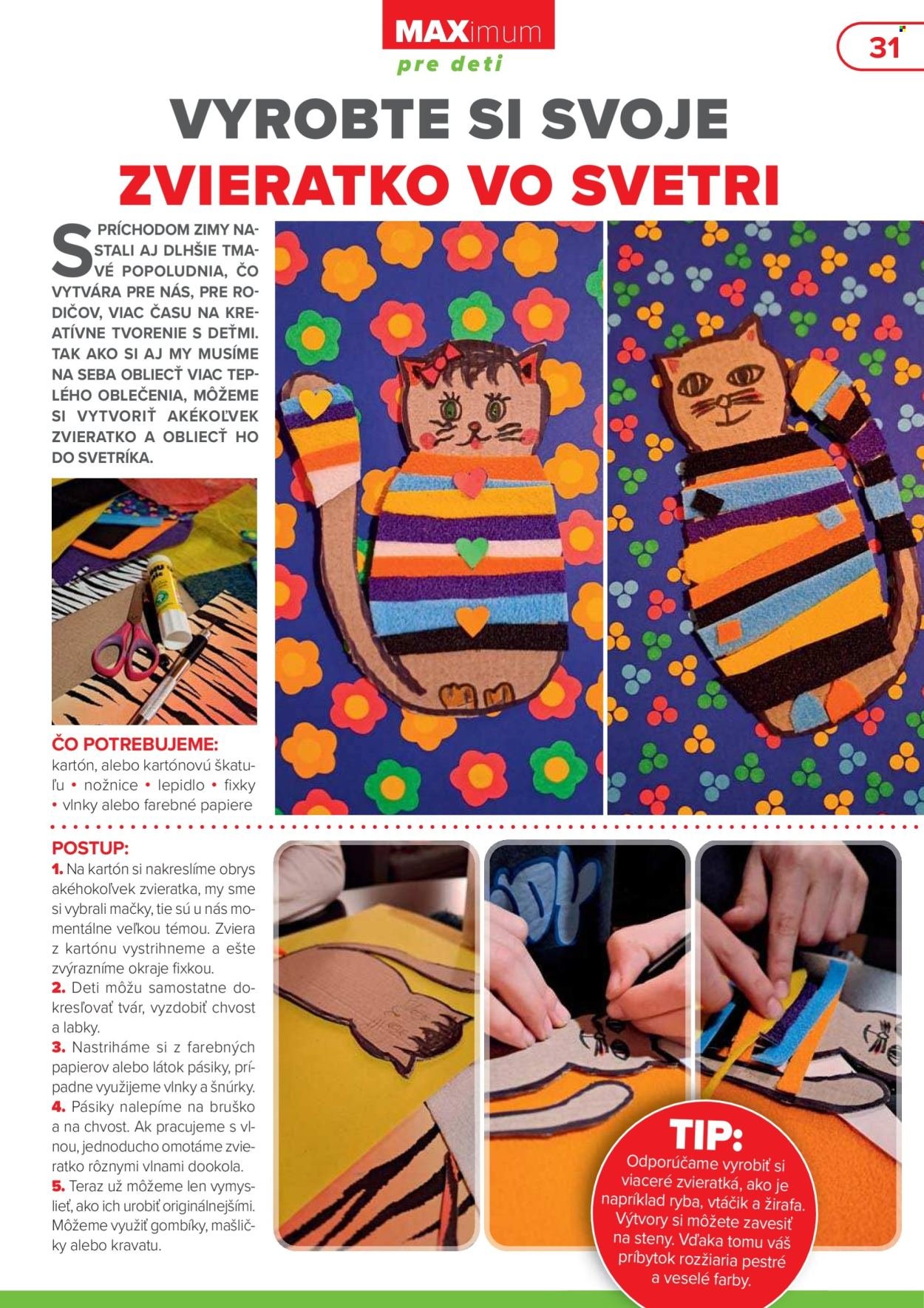 MAXimum
pre deti

31

VYROBTE SI SVOJE
ZVIERATKO VO SVETRI

S PRÍCHODOM ZIMY NASTALI AJ DLHŠIE TMAVÉ POPOLUDNIA, ČO VYTVÁRA PRE NÁS, PRE RODIČOV, VIAC ČASU NA KREATÍVNE TVORENIE S DEŤMI. TAK AKO SI AJ MY MUSÍME NA SEBA OBLIECŤ VIAC TEPLÉHO OBLEČENIA, MÔŽEME SI VYTVORIŤ AKÉKOĽVEK ZVIERATKO A OBLIECŤ HO DO SVETRÍKA.

ČO POTREBUJEME:
kartón, alebo kartónovú škatuľu • nožnice • lepidlo • fixky • vlnky alebo farebné papiere

POSTUP:
1. Na kartón si nakreslíme obrys akéhokoľvek zvieratka, my sme si vybrali mačky, tie sú u nás momentálne veľkou témou. Zviera z kartónu vystrihneme a ešte zvýrazníme okraje fixkou.
2. Deti môžu samostatne dokresľovať tvár, vyzdobiť chvost a labky.
3. Nastriháme si z farebných papierov alebo látok pásiky, prípadne využijeme vlnky a šnúrky.
4. Pásiky nalepíme na bruško a na chvost. Ak pracujeme s vlnou, jednoducho omotáme zvieratko rôznymi vlnami dookola.
5. Teraz už môžeme len vymyslieť, ako ich urobiť originálnejšími. Môžeme využiť gombíky, mašličky alebo kravatu.

TIP:
Odporúčame vyrobiť si viaceré zvieratká, ako je napríklad ryba, vtáčik a žirafa. Výtvory si môžete zavesiť na steny. Vďaka tomu váš príbytok rozžiaria pestré a veselé farby.