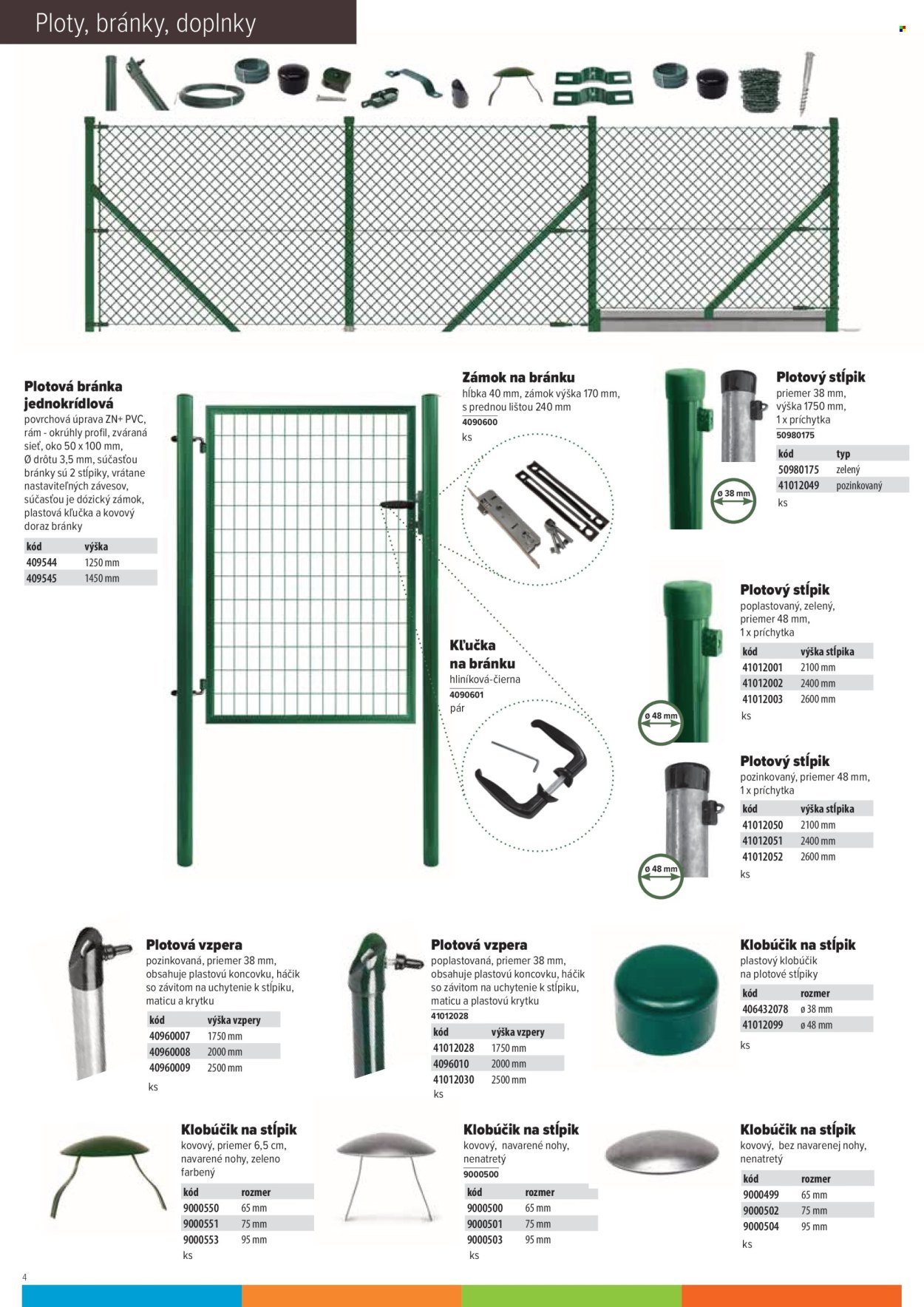 Ploty, bránky, doplnky

Plotová bránka jednokrídlová
povrchová úprava ZN+ PVC, rám - okrúhly profil, zváraná sieť, oko 50 x 100 mm, Ø drôtu 3,5 mm, súčasťou bránky sú 2 stĺpiky, vrátane nastaviteľných závesov, súčasťou je dózický zámok, plastová kľučka a kovový doraz bránky

| kód | výška |
|---|---|
| 409544 | 1250 mm |
| 409545 | 1450 mm |

Zámok na bránku
hĺbka 40 mm, zámok výška 170 mm, s prednou lištou 240 mm
4090600
ks

Kľučka na bránku
hliníková-čierna
4090601
pár

Plotový stĺpik
priemer 38 mm, výška 1750 mm, 1 x príchytka
50980175

| kód | typ |
|---|---|
| 50980175 | zelený |
| 41012049 | pozinkovaný |

ks

ø 38 mm

Plotový stĺpik
poplastovaný, zelený, priemer 48 mm, 1 x príchytka

| kód | výška stĺpika |
|---|---|
| 41012001 | 2100 mm |
| 41012002 | 2400 mm |
| 41012003 | 2600 mm |

ks

ø 48 mm

Plotový stĺpik
pozinkovaný, priemer 48 mm, 1 x príchytka

| kód | výška stĺpika |
|---|---|
| 41012050 | 2100 mm |
| 41012051 | 2400 mm |
| 41012052 | 2600 mm |

ks

ø 48 mm

Plotová vzpera
pozinkovaná, priemer 38 mm, obsahuje plastovú koncovku, háčik so závitom na uchytenie k stĺpiku, maticu a krytku

| kód | výška vzpery |
|---|---|
| 40960007 | 1750 mm |
| 40960008 | 2000 mm |
| 40960009 | 2500 mm |

ks

Plotová vzpera
poplastovaná, priemer 38 mm, obsahuje plastovú koncovku, háčik so závitom na uchytenie k stĺpiku, maticu a plastovú krytku
41012028

| kód | výška vzpery |
|---|---|
| 41012028 | 1750 mm |
| 4096010 | 2000 mm |
| 41012030 | 2500 mm |

ks

Klobúčik na stĺpik
plastový klobúčik na plotové stĺpiky

| kód | rozmer |
|---|---|
| 406432078 | ø 38 mm |
| 41012099 | ø 48 mm |

ks

Klobúčik na stĺpik
kovový, priemer 6,5 cm, navarené nohy, zeleno farbený

| kód | rozmer |
|---|---|
| 9000550 | 65 mm |
| 9000551 | 75 mm |
| 9000553 | 95 mm |

ks

Klobúčik na stĺpik
kovový, navarené nohy, nenatretý
9000500

| kód | rozmer |
|---|---|
| 9000500 | 65 mm |
| 9000501 | 75 mm |
| 9000503 | 95 mm |

ks

Klobúčik na stĺpik
kovový, bez navarenej nohy, nenatretý

| kód | rozmer |
|---|---|
| 9000499 | 65 mm |
| 9000502 | 75 mm |
| 9000504 | 95 mm |

ks

4