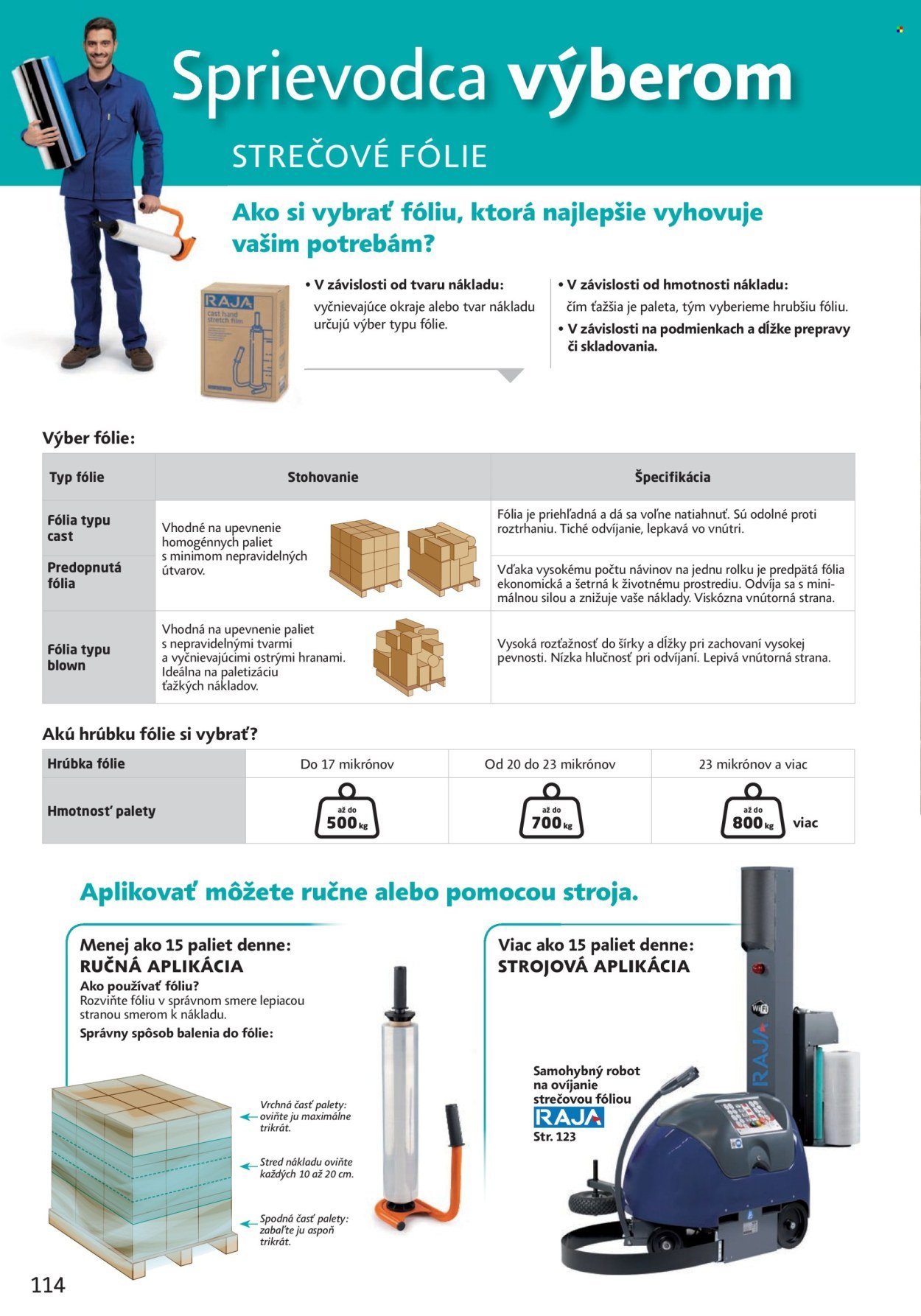 Sprievodca výberom

STREČOVÉ FÓLIE

Ako si vybrať fóliu, ktorá najlepšie vyhovuje vašim potrebám?

RAJA
cast hand stretch film

• V závislosti od tvaru nákladu:
vyčnievajúce okraje alebo tvar nákladu určujú výber typu fólie.

• V závislosti od hmotnosti nákladu:
čím ťažšia je paleta, tým vyberieme hrubšiu fóliu.
• V závislosti na podmienkach a dĺžke prepravy či skladovania.

Výber fólie:

| Typ fólie | Stohovanie | Špecifikácia |
|---|---|---|
| Fólia typu cast | Vhodné na upevnenie homogénnych paliet s minimom nepravidelných útvarov. | Fólia je priehľadná a dá sa voľne natiahnuť. Sú odolné proti roztrhaniu. Tiché odvíjanie, lepkavá vo vnútri. |
| Predopnutá fólia | | Vďaka vysokému počtu návinov na jednu rolku je predpätá fólia ekonomická a šetrná k životnému prostrediu. Odvíja sa s minimálnou silou a znižuje vaše náklady. Viskózna vnútorná strana. |
| Fólia typu blown | Vhodná na upevnenie paliet s nepravidelnými tvarmi a vyčnievajúcimi ostrými hranami. Ideálna na paletizáciu ťažkých nákladov. | Vysoká rozťažnosť do šírky a dĺžky pri zachovaní vysokej pevnosti. Nízka hlučnosť pri odvíjaní. Lepivá vnútorná strana. |

Akú hrúbku fólie si vybrať?

| Hrúbka fólie | Do 17 mikrónov | Od 20 do 23 mikrónov | 23 mikrónov a viac |
|---|---|---|---|
| Hmotnosť palety | až do 500 kg | až do 700 kg | až do 800 kg viac |

Aplikovať môžete ručne alebo pomocou stroja.

Menej ako 15 paliet denne:
RUČNÁ APLIKÁCIA
Ako používať fóliu?
Rozviňte fóliu v správnom smere lepiacou stranou smerom k nákladu.
Správny spôsob balenia do fólie:

Vrchná časť palety: oviňte ju maximálne trikrát.
Stred nákladu oviňte každých 10 až 20 cm.
Spodná časť palety: zabaľte ju aspoň trikrát.

Viac ako 15 paliet denne:
STROJOVÁ APLIKÁCIA

Samohybný robot na ovíjanie strečovou fóliou
RAJA
Str. 123

RAJA

114